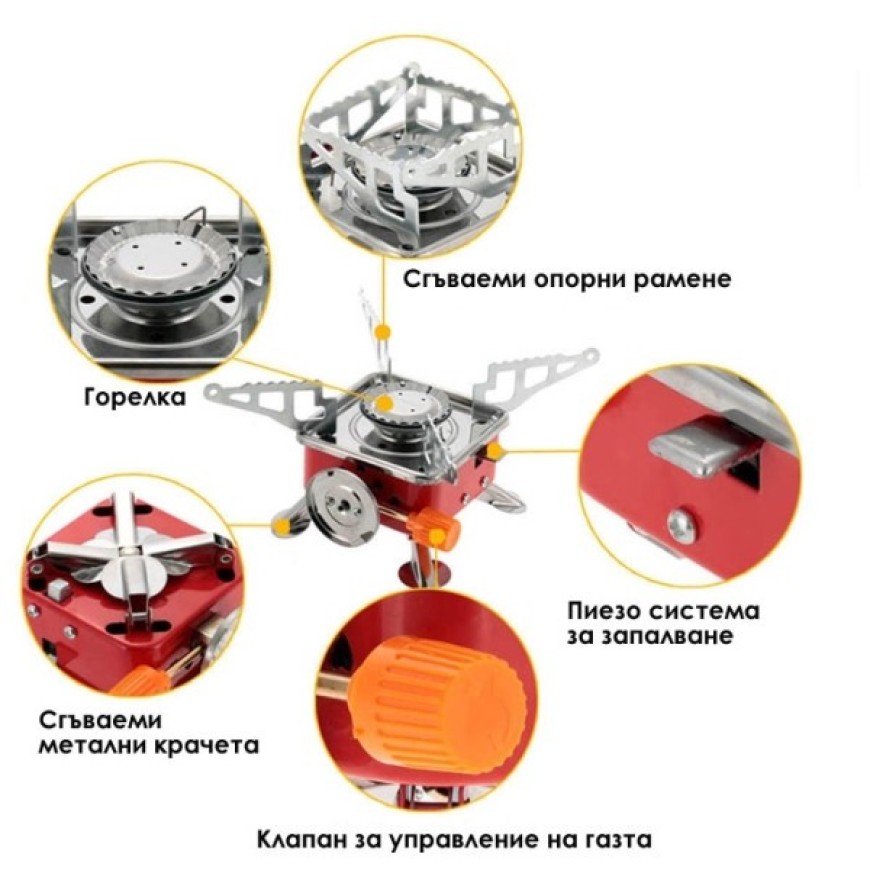 Сгъваеми опорни рамене

Горелка

Пиезо система за запалване

Сгъваеми метални крачета

Клапан за управление на газта